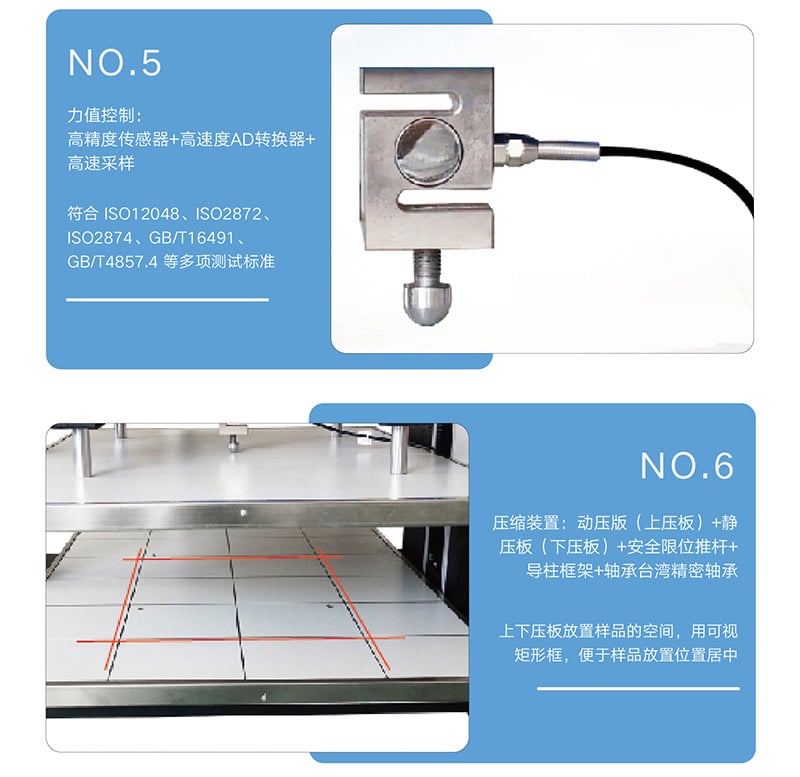 NO.5

力值控制：
高精度传感器+高速度AD转换器+高速采样

符合 ISO12048、ISO2872、ISO2874、GB/T16491、GB/T4857.4 等多项测试标准

NO.6

压缩装置：动压版（上压板）+静压板（下压板）+安全限位推杆+导柱框架+轴承台湾精密轴承

上下压板放置样品的空间，用可视矩形框，便于样品放置位置居中